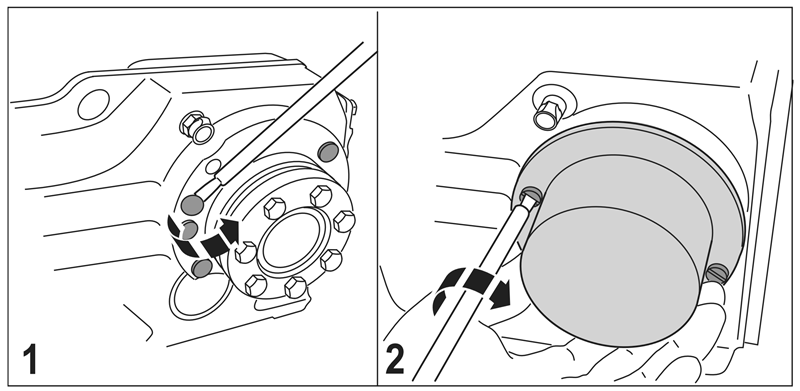 1

2